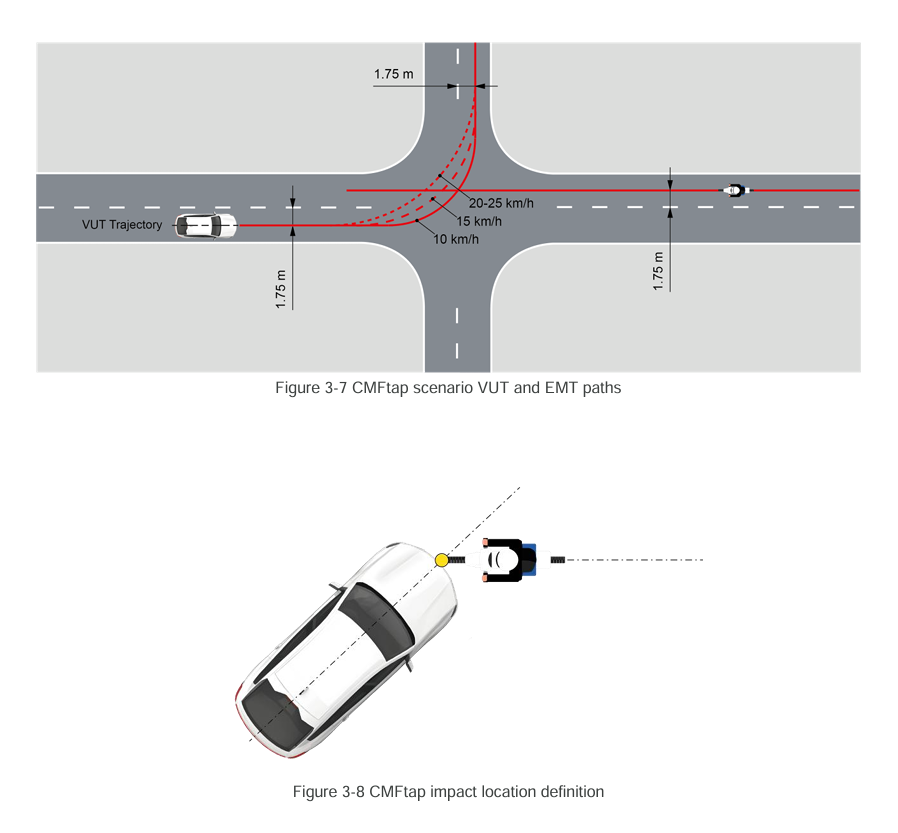 1.75 m

20-25 km/h

15 km/h

10 km/h

VUT Trajectory

1.75 m

1.75 m

Figure 3-7 CMFtap scenario VUT and EMT paths

Figure 3-8 CMFtap impact location definition